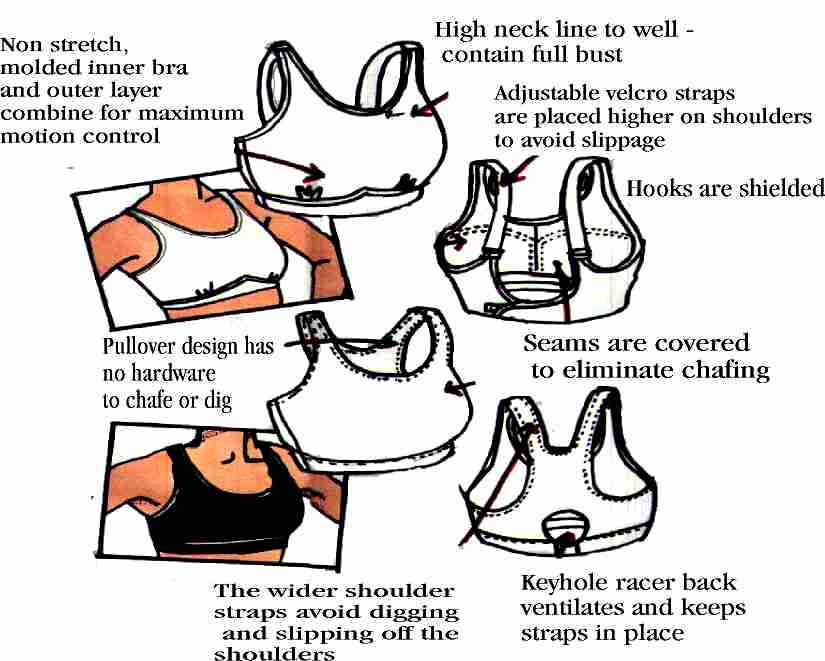 Non stretch, molded inner bra and outer layer combine for maximum motion control

High neck line to well - contain full bust

Adjustable velcro straps are placed higher on shoulders to avoid slippage

Hooks are shielded

Pullover design has no hardware to chafe or dig

Seams are covered to eliminate chafing

The wider shoulder straps avoid digging and slipping off the shoulders

Keyhole racer back ventilates and keeps straps in place